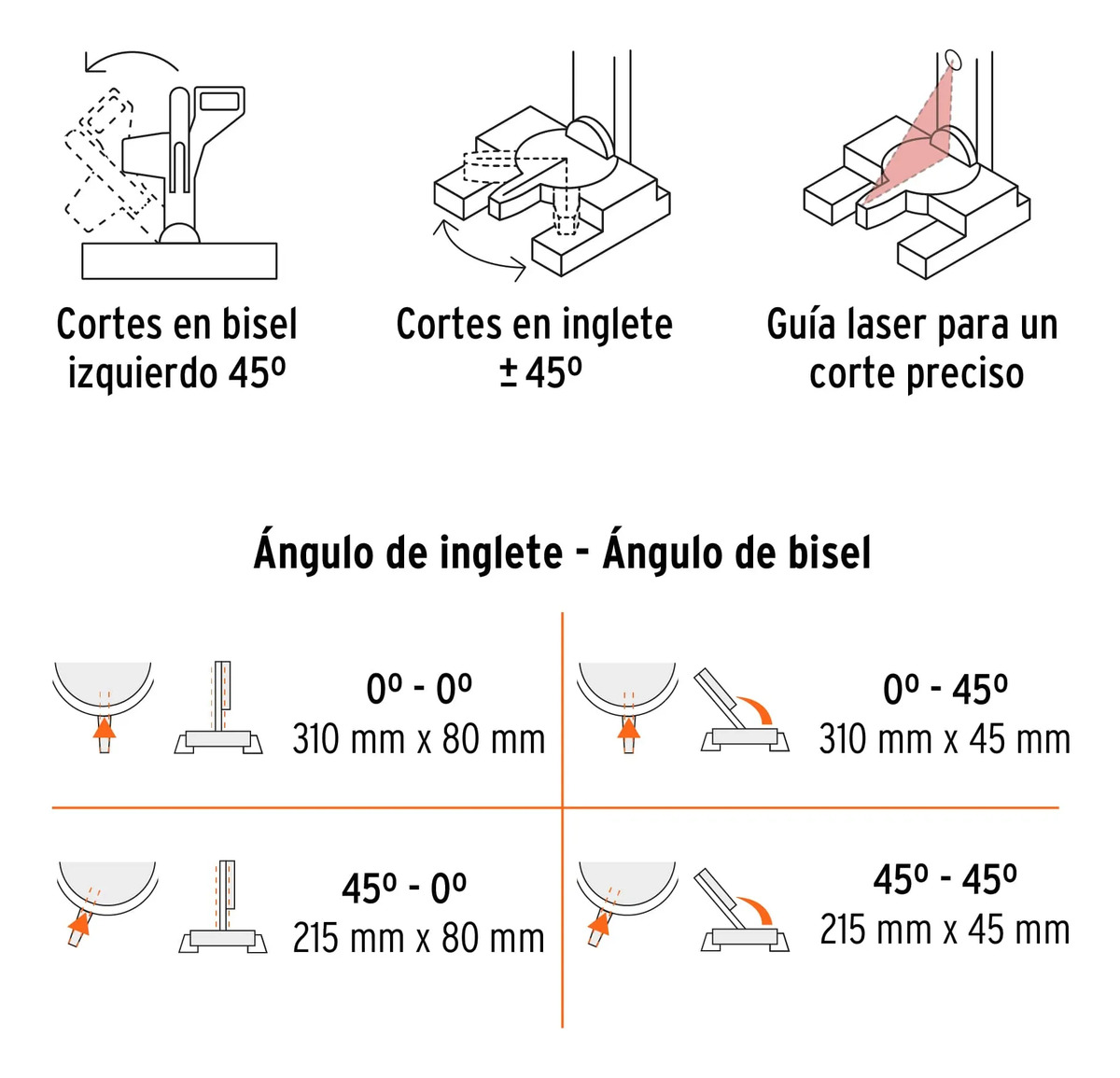 Cortes en bisel izquierdo 45º

Cortes en inglete ± 45º

Guía laser para un corte preciso

Ángulo de inglete - Ángulo de bisel

0º - 0º
310 mm x 80 mm

0º - 45º
310 mm x 45 mm

45º - 0º
215 mm x 80 mm

45º - 45º
215 mm x 45 mm