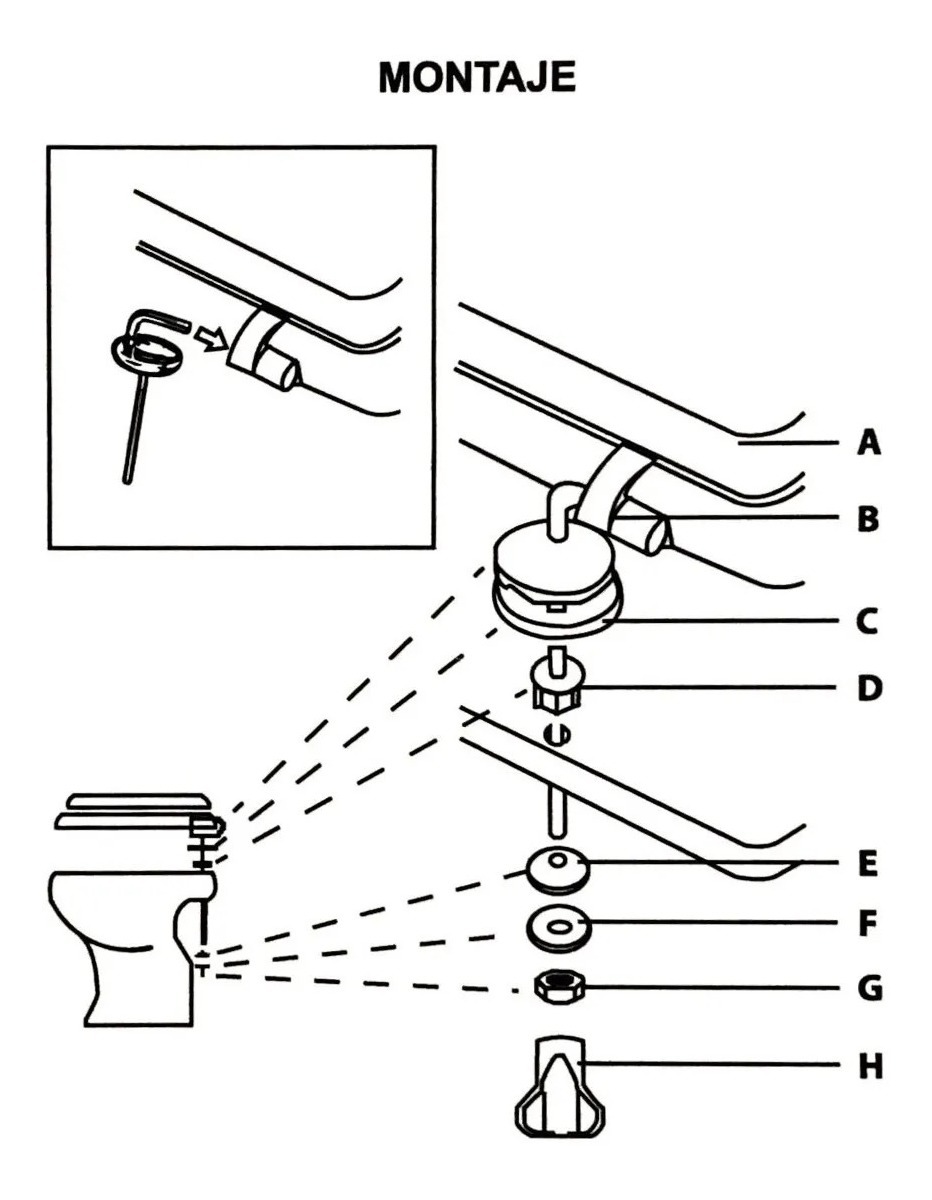 MONTAJE

A
B
C
D
E
F
G
H