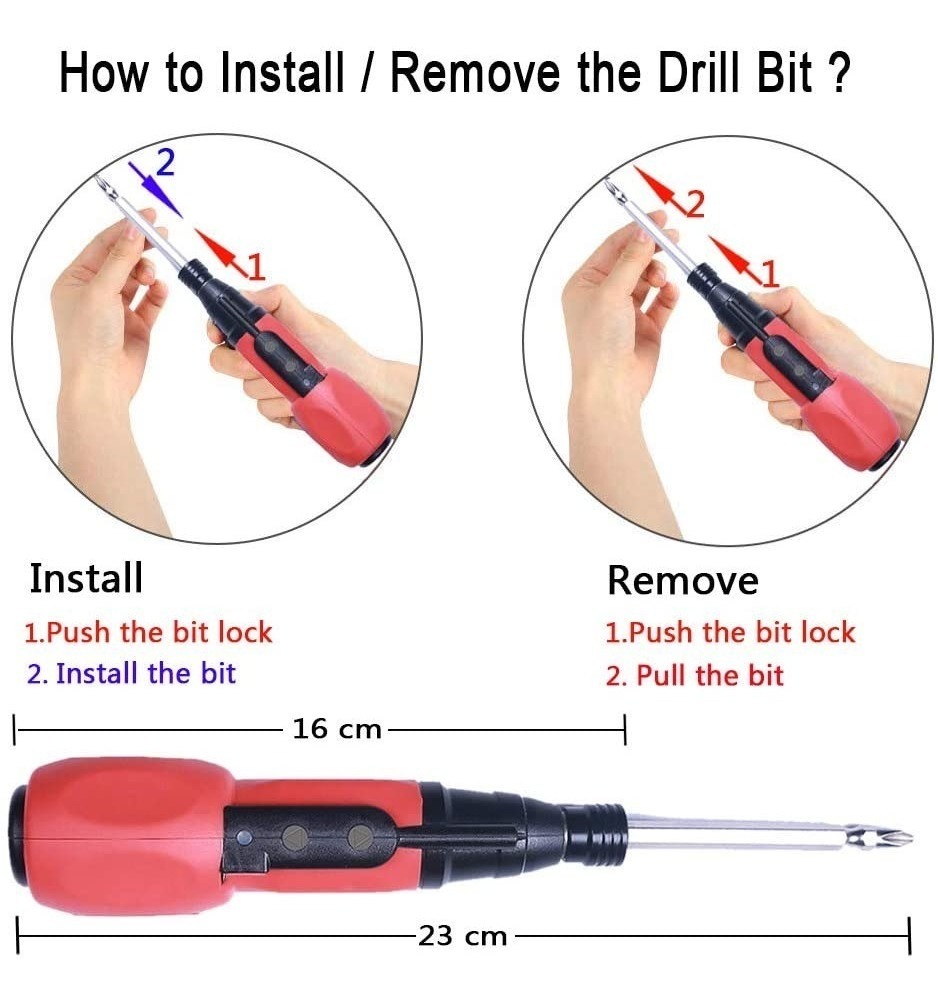 How to Install / Remove the Drill Bit ?

2

1

2

1

Install

1.Push the bit lock

2. Install the bit

Remove

1.Push the bit lock

2. Pull the bit

16 cm

23 cm